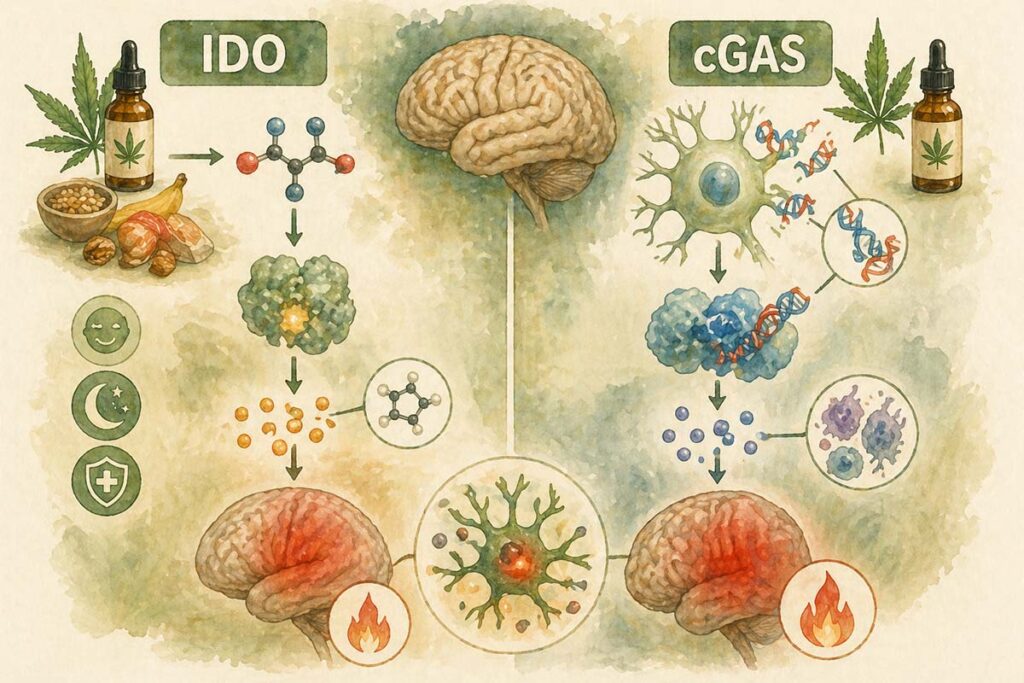 IDO

cGAS